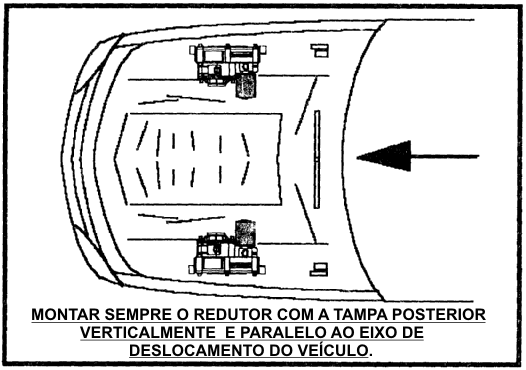 MONTAR SEMPRE O REDUTOR COM A TAMPA POSTERIOR VERTICALMENTE E PARALELO AO EIXO DE DESLOCAMENTO DO VEÍCULO.